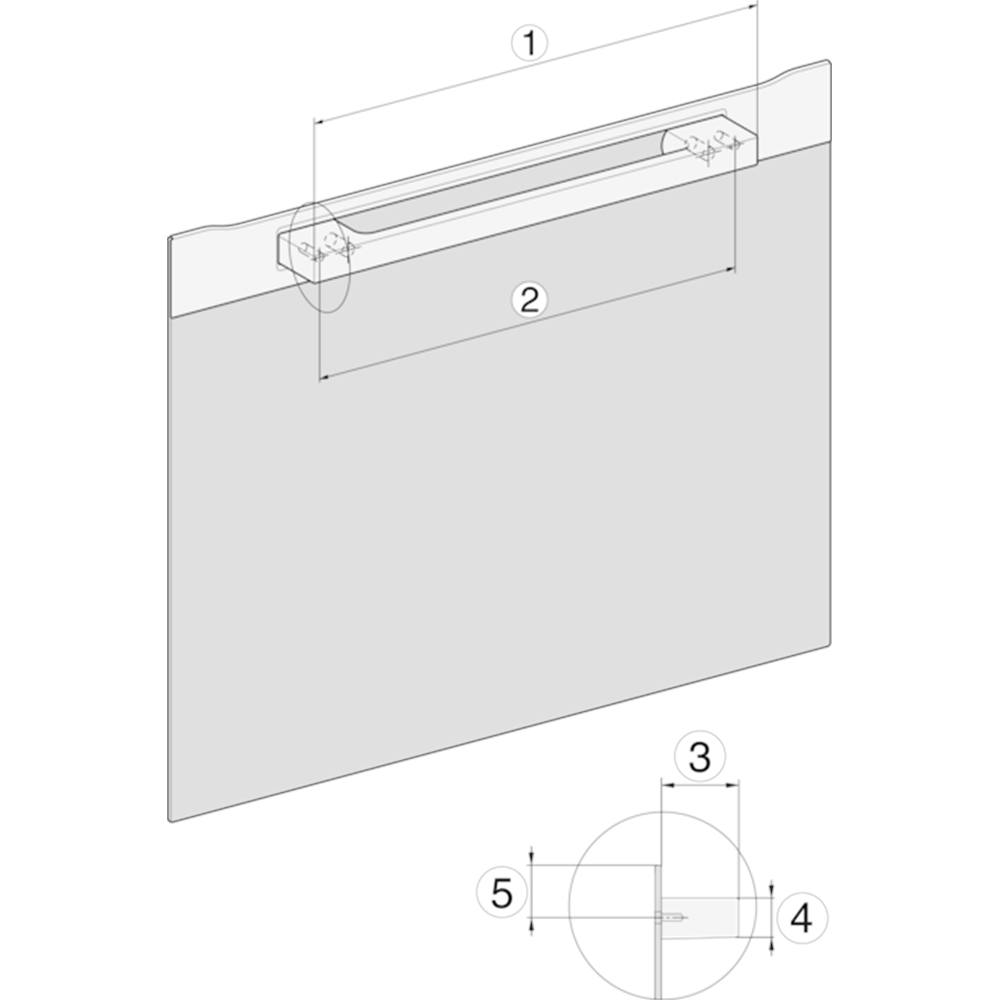 1
2
3
5
4